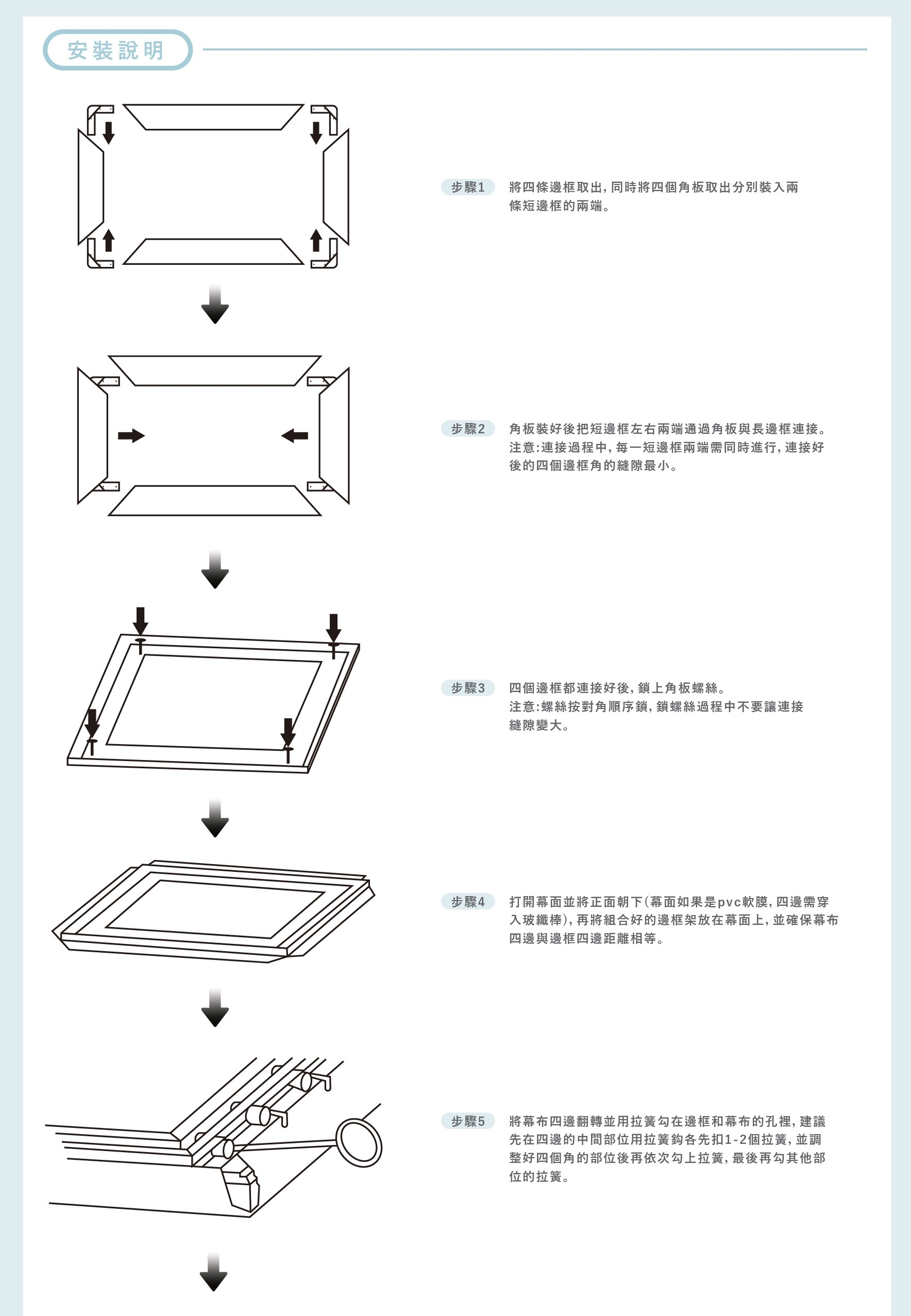 安裝說明

步驟1 將四條邊框取出，同時將四個角板取出分別裝入兩條短邊框的兩端。

步驟2 角板裝好後把短邊框左右兩端通過角板與長邊框連接。注意：連接過程中，每一短邊框兩端需同時進行，連接好後的四個邊框角的縫隙最小。

步驟3 四個邊框都連接好後，鎖上角板螺絲。注意：螺絲按對角順序鎖，鎖螺絲過程中不要讓連接縫隙變大。

步驟4 打開幕面並將正面朝下（幕面如果是pvc軟膜，四邊需穿入玻纖棒），再將組合好的邊框架放在幕面上，並確保幕布四邊與邊框四邊距離相等。

步驟5 將幕布四邊翻轉並用拉簧勾在邊框和幕布的孔裡，建議先在四邊的中間部位用拉簧鈎各先扣1-2個拉簧，並調整好四個角的部位後再依次勾上拉簧，最後再勾其他部位的拉簧。